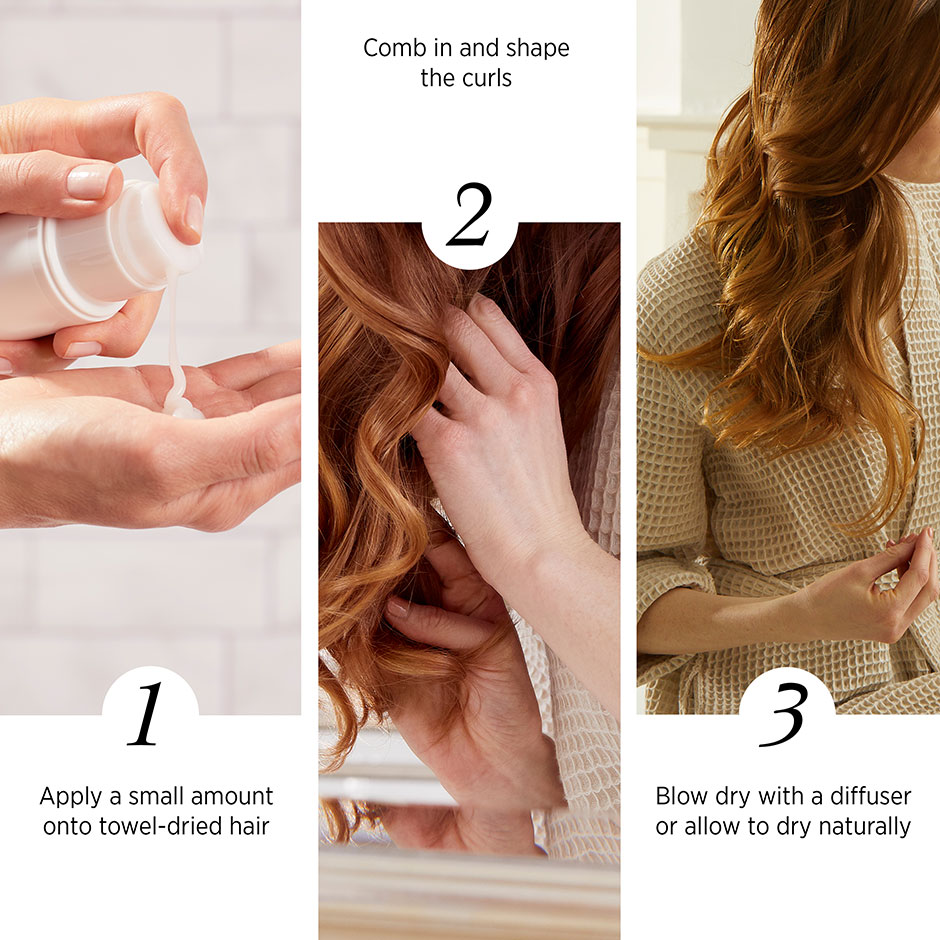 1
Apply a small amount onto towel-dried hair

Comb in and shape the curls

2

3
Blow dry with a diffuser or allow to dry naturally